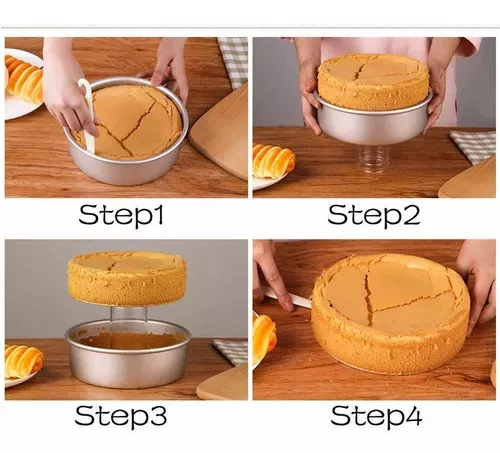 Step1

Step2

Step3

Step4