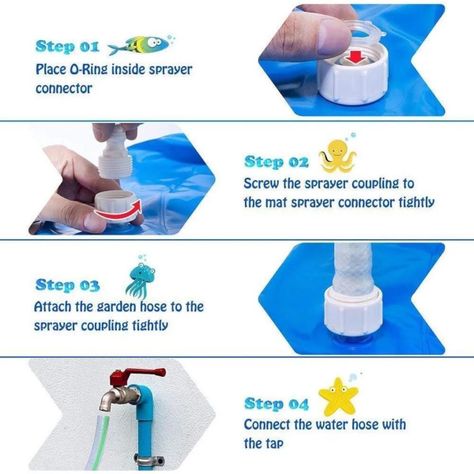 Step 01
Place O-Ring inside sprayer connector

Step 02
Screw the sprayer coupling to the mat sprayer connector tightly

Step 03
Attach the garden hose to the sprayer coupling tightly

Step 04
Connect the water hose with the tap