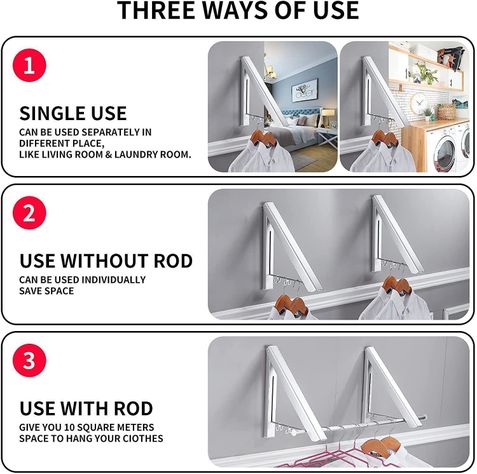 THREE WAYS OF USE

1

SINGLE USE

CAN BE USED SEPARATELY IN DIFFERENT PLACE, LIKE LIVING ROOM & LAUNDRY ROOM.

2

USE WITHOUT ROD

CAN BE USED INDIVIDUALLY SAVE SPACE

3

USE WITH ROD

GIVE YOU 10 SQUARE METERS SPACE TO HANG YOUR CIOTHES