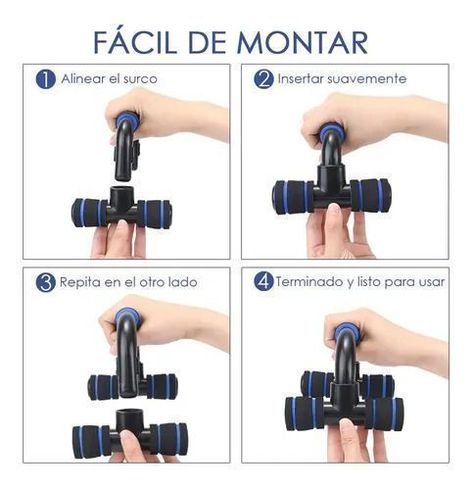 FÁCIL DE MONTAR

1 Alinear el surco

2 Insertar suavemente

3 Repita en el otro lado

4 Terminado y listo para usar