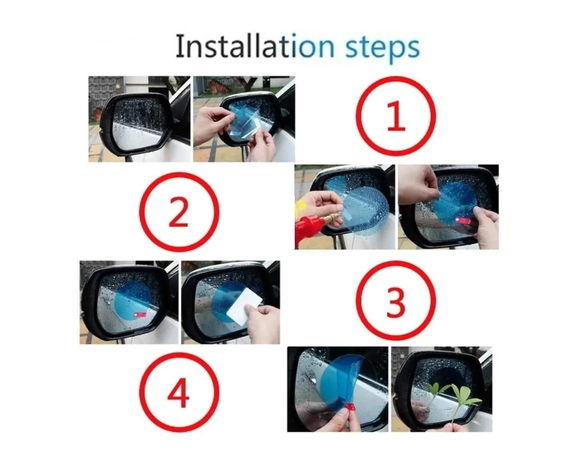 Installation steps

1

2

3

4