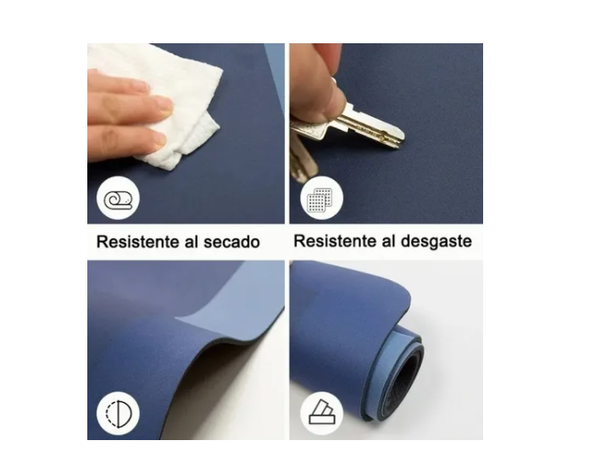 Resistente al secado

Resistente al desgaste