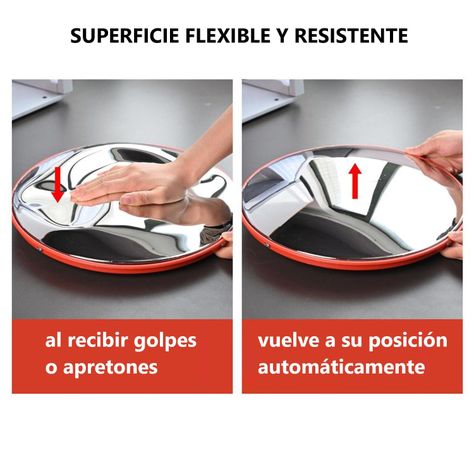 SUPERFICIE FLEXIBLE Y RESISTENTE

al recibir golpes o apretones

vuelve a su posición automáticamente