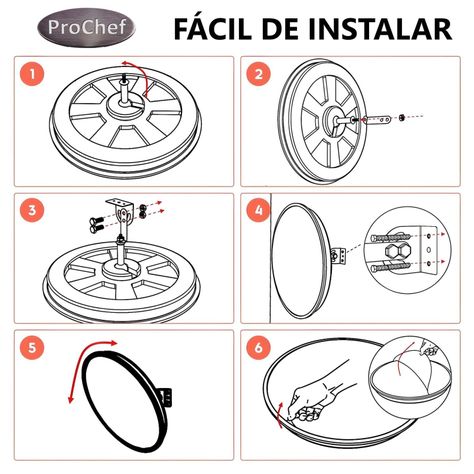 ProChef

FÁCIL DE INSTALAR

1

2

3

4

5

6