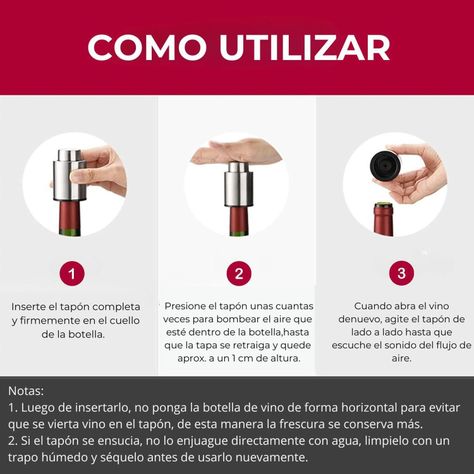 COMO UTILIZAR

1

Inserte el tapón completa y firmemente en el cuello de la botella.

2

Presione el tapón unas cuantas veces para bombear el aire que esté dentro de la botella,hasta que la tapa se retraiga y quede aprox. a un 1 cm de altura.

3

Cuando abra el vino denuevo, agite el tapón de lado a lado hasta que escuche el sonido del flujo de aire.

Notas:
1. Luego de insertarlo, no ponga la botella de vino de forma horizontal para evitar que se vierta vino en el tapón, de esta manera la frescura se conserva más.
2. Si el tapón se ensucia, no lo enjuague directamente con agua, limpielo con un trapo húmedo y séquelo antes de usarlo nuevamente.