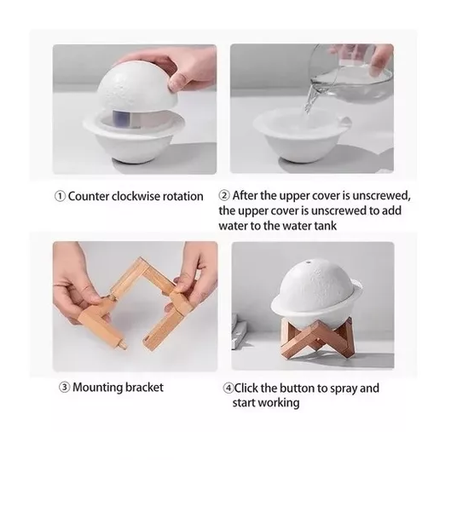 ① Counter clockwise rotation

② After the upper cover is unscrewed, the upper cover is unscrewed to add water to the water tank

③ Mounting bracket

④Click the button to spray and start working