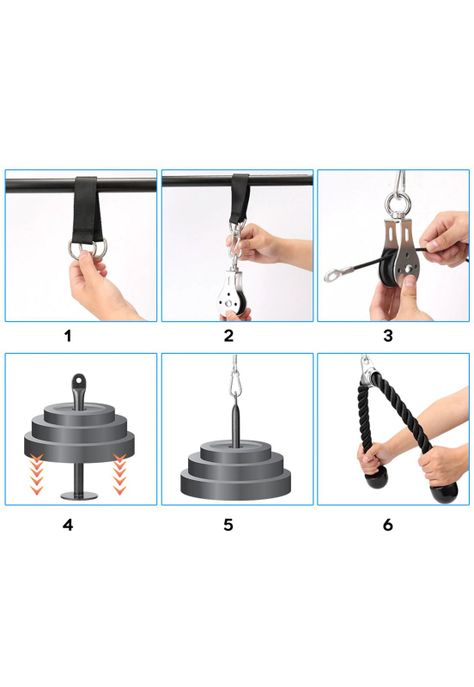 1

2

3

4

5

6