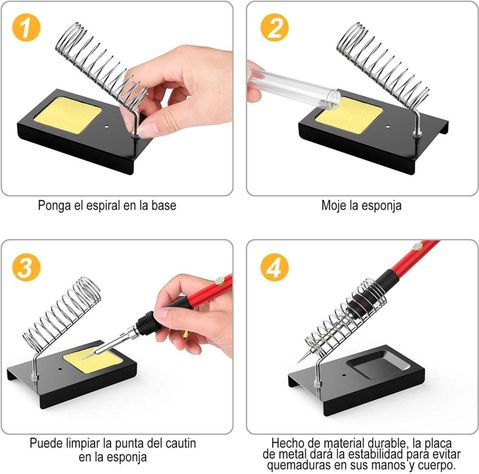 1

Ponga el espiral en la base

2

Moje la esponja

3

Puede limpiar la punta del cautin en la esponja

4

Hecho de material durable, la placa de metal dará la estabilidad para evitar quemaduras en sus manos y cuerpo.