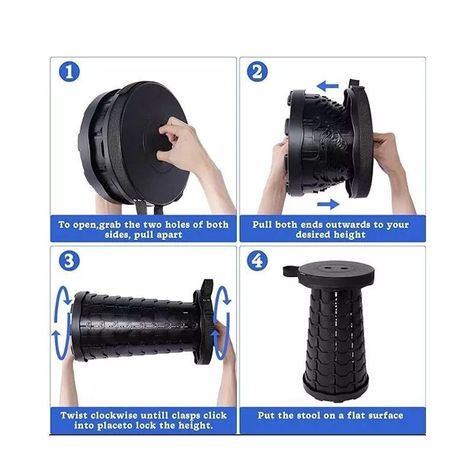 1

To open,grab the two holes of both sides, pull apart

2

Pull both ends outwards to your desired height

3

Twist clockwise untill clasps click into placeto lock the height.

4

Put the stool on a flat surface