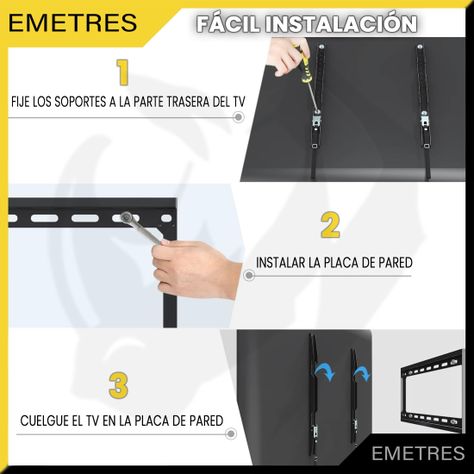 EMETRES

FÁCIL INSTALACIÓN

1

FIJE LOS SOPORTES A LA PARTE TRASERA DEL TV

2

INSTALAR LA PLACA DE PARED

3

CUELGUE EL TV EN LA PLACA DE PARED

EMETRES