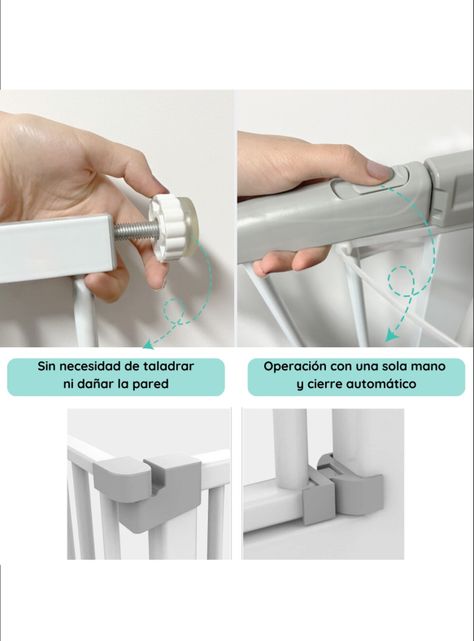 Sin necesidad de taladrar ni dañar la pared

Operación con una sola mano y cierre automático