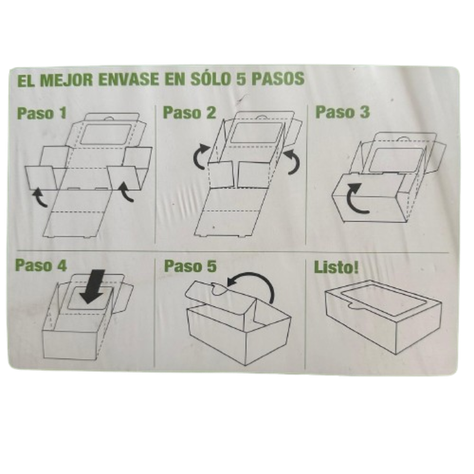 EL MEJOR ENVASE EN SÓLO 5 PASOS

Paso 1

Paso 2

Paso 3

Paso 4

Paso 5

Listo!