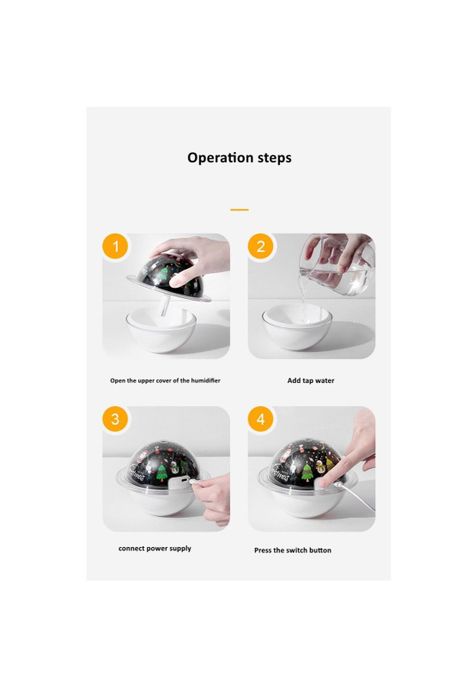 Operation steps

1

Open the upper cover of the humidifier

2

Add tap water

3

connect power supply

4

Press the switch button