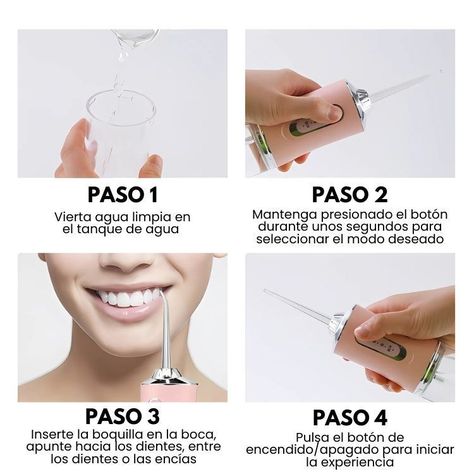 PASO 1

Vierta agua limpia en el tanque de agua

PASO 2

Mantenga presionado el botón durante unos segundos para seleccionar el modo deseado

PASO 3

Inserte la boquilla en la boca, apunte hacia los dientes, entre los dientes o las encías

PASO 4

Pulsa el botón de encendido/apagado para iniciar la experiencia