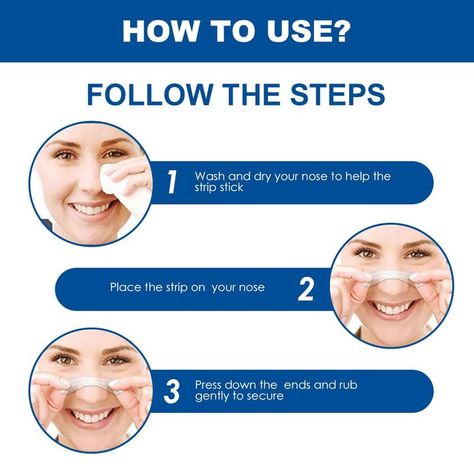 HOW TO USE?

FOLLOW THE STEPS

1 Wash and dry your nose to help the strip stick

Place the strip on your nose 2

3 Press down the ends and rub gently to secure