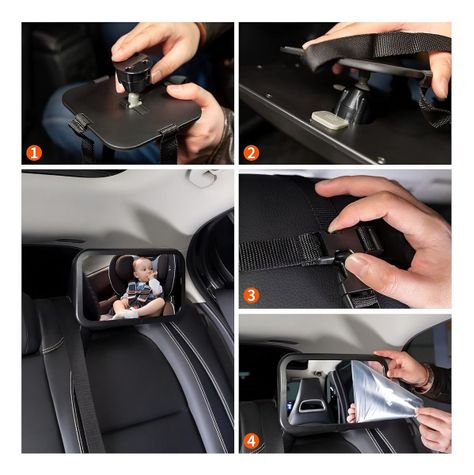 1

2

3

4