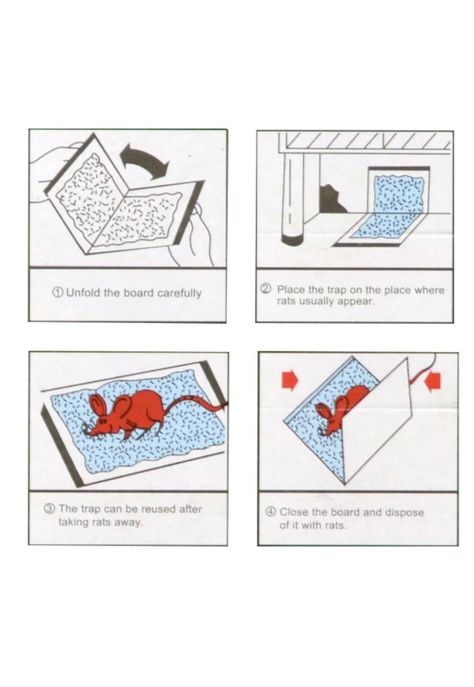 ① Unfold the board carefully

② Place the trap on the place where rats usually appear.

③ The trap can be reused after taking rats away.

④ Close the board and dispose of it with rats.