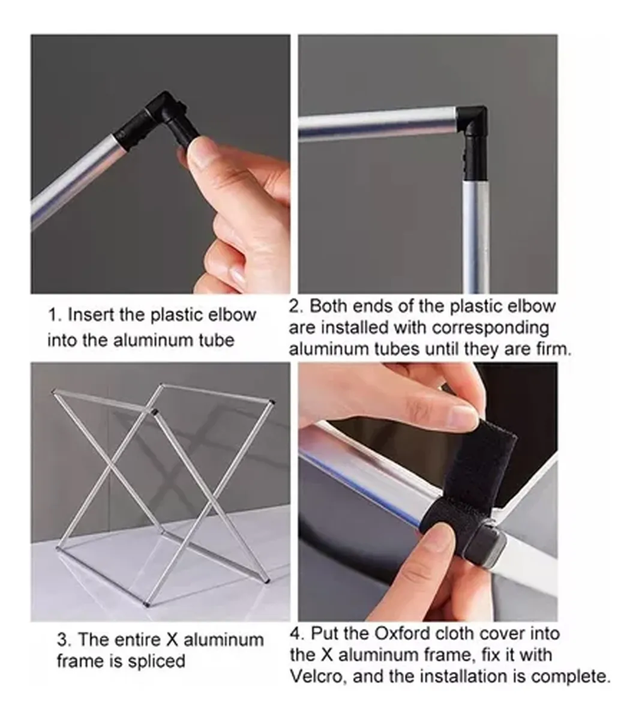 1. Insert the plastic elbow into the aluminum tube

2. Both ends of the plastic elbow are installed with corresponding aluminum tubes until they are firm.

3. The entire X aluminum frame is spliced

4. Put the Oxford cloth cover into the X aluminum frame, fix it with Velcro, and the installation is complete.