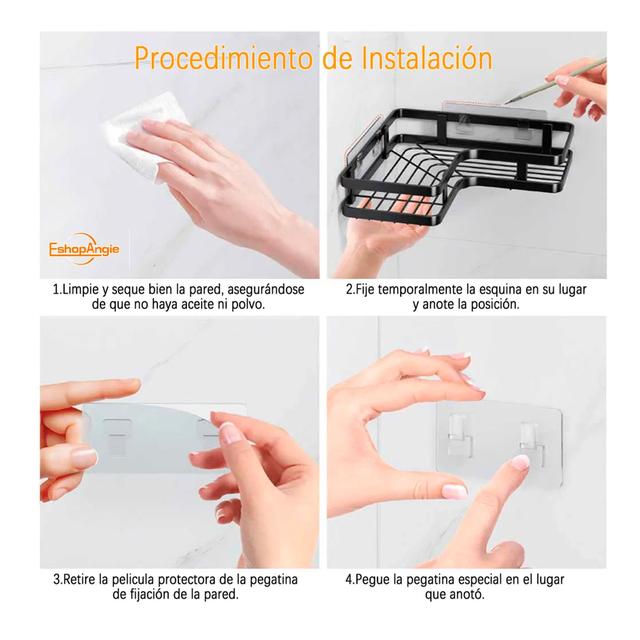 Procedimiento de Instalación

EshopAngie

1.Limpie y seque bien la pared, asegurándose de que no haya aceite ni polvo.

2.Fije temporalmente la esquina en su lugar y anote la posición.

3.Retire la pelicula protectora de la pegatina de fijación de la pared.

4.Pegue la pegatina especial en el lugar que anotó.