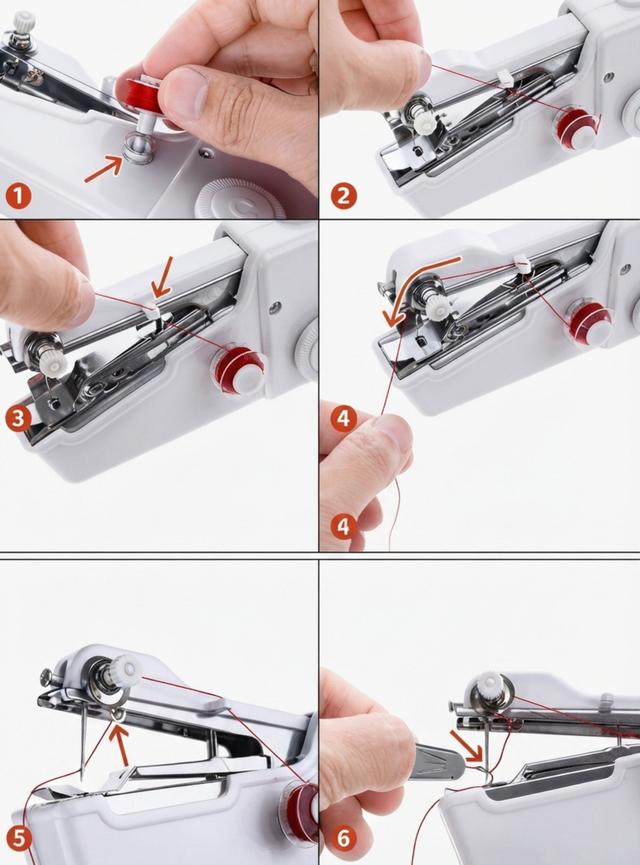 1

2

3

4

4

5

6