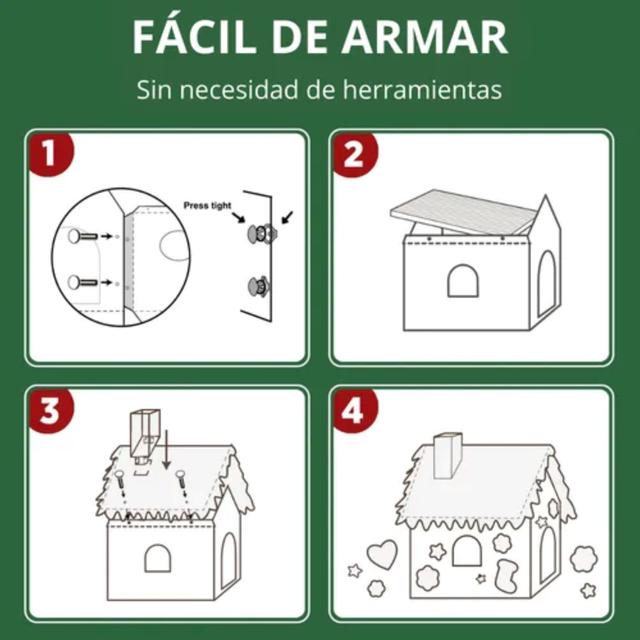 FÁCIL DE ARMAR

Sin necesidad de herramientas

1

Press tight

2

3

4