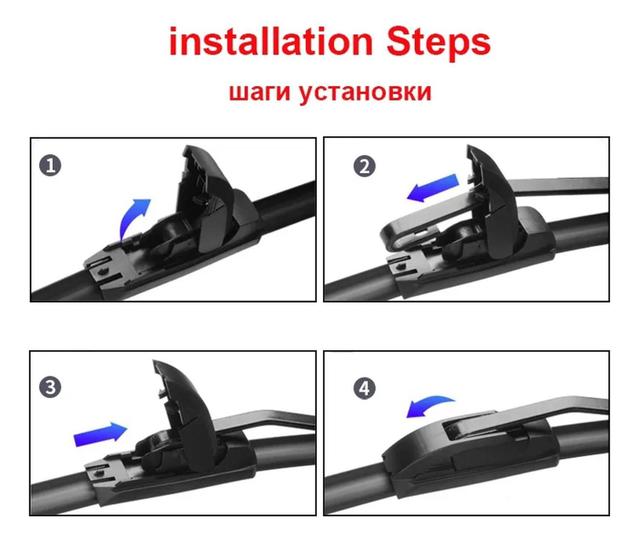 installation Steps

шаги установки

1

2

3

4