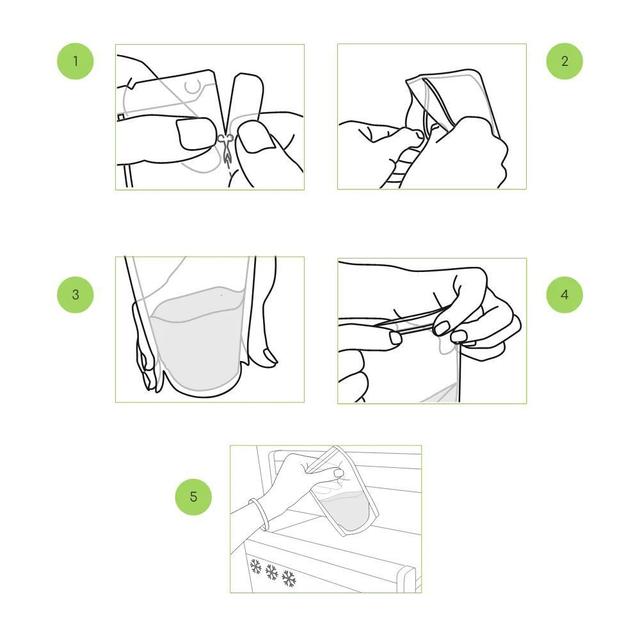 1

2

3

4

5