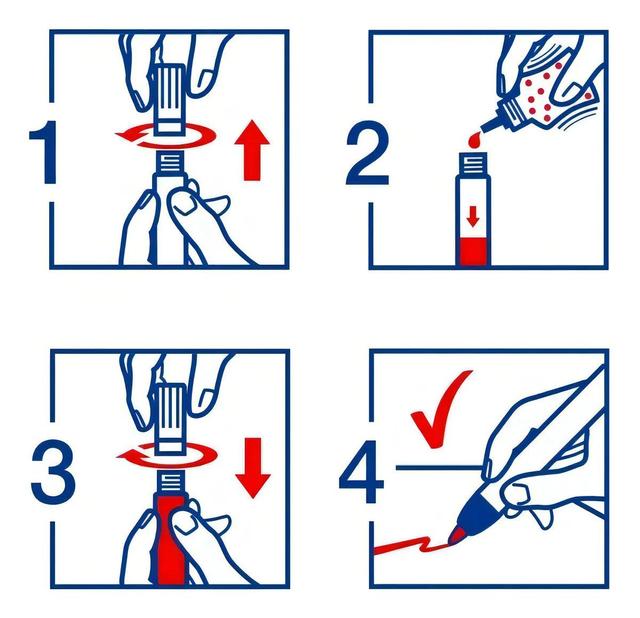 1

2

3

4