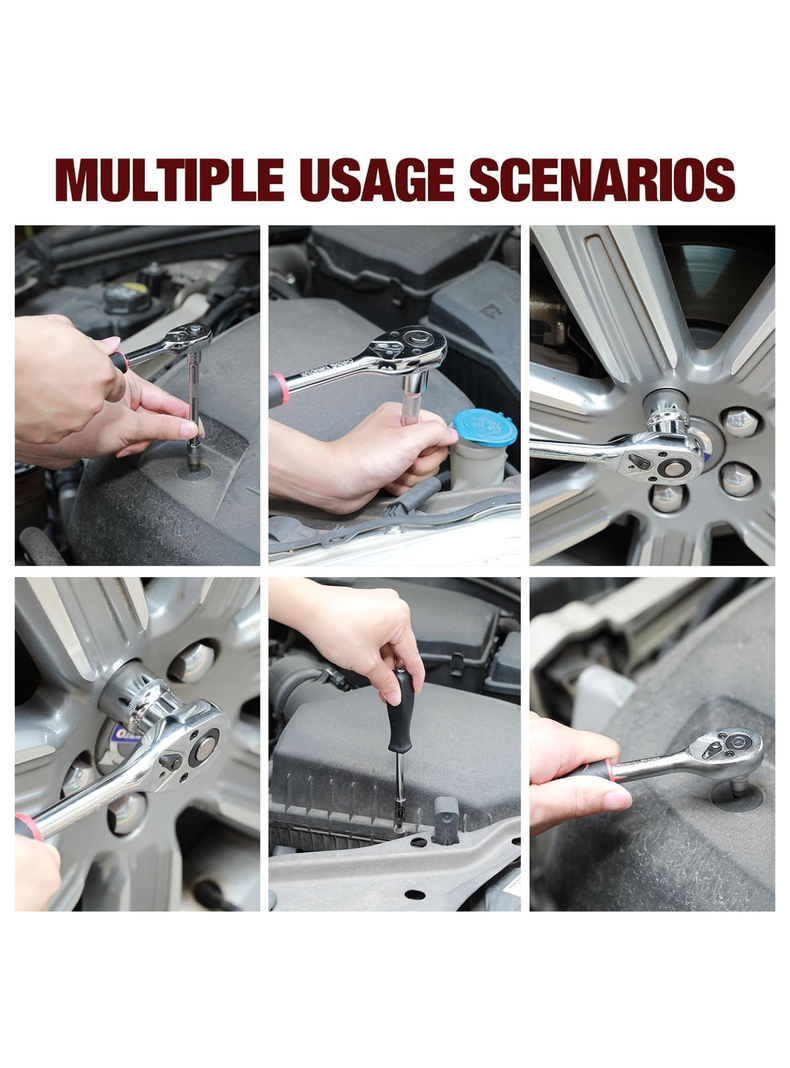 MULTIPLE USAGE SCENARIOS