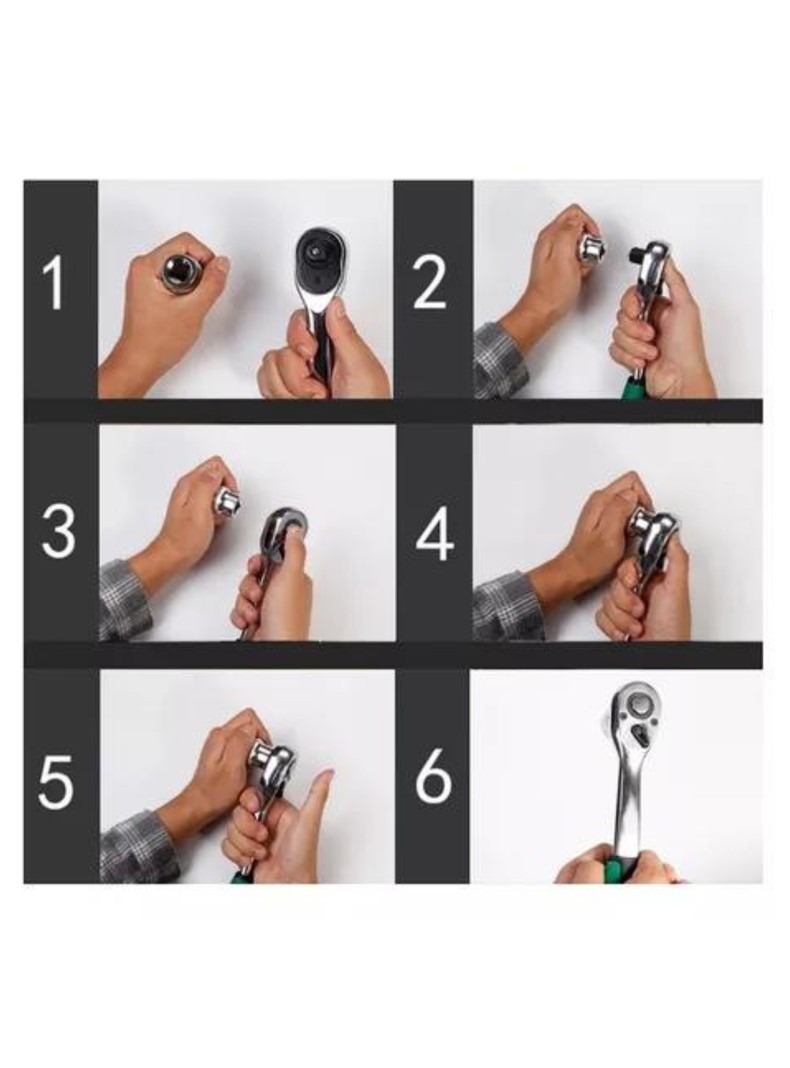 1

2

3

4

5

6