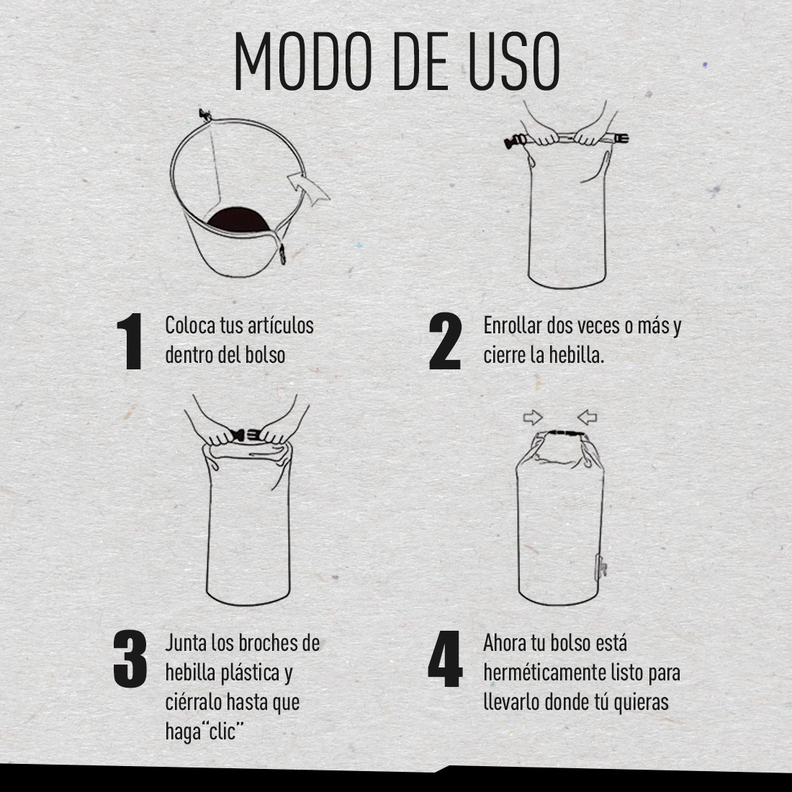 MODO DE USO

1 Coloca tus artículos dentro del bolso

2 Enrollar dos veces o más y cierre la hebilla.

3 Junta los broches de hebilla plástica y ciérralo hasta que haga"clic"

4 Ahora tu bolso está herméticamente listo para llevarlo donde tú quieras