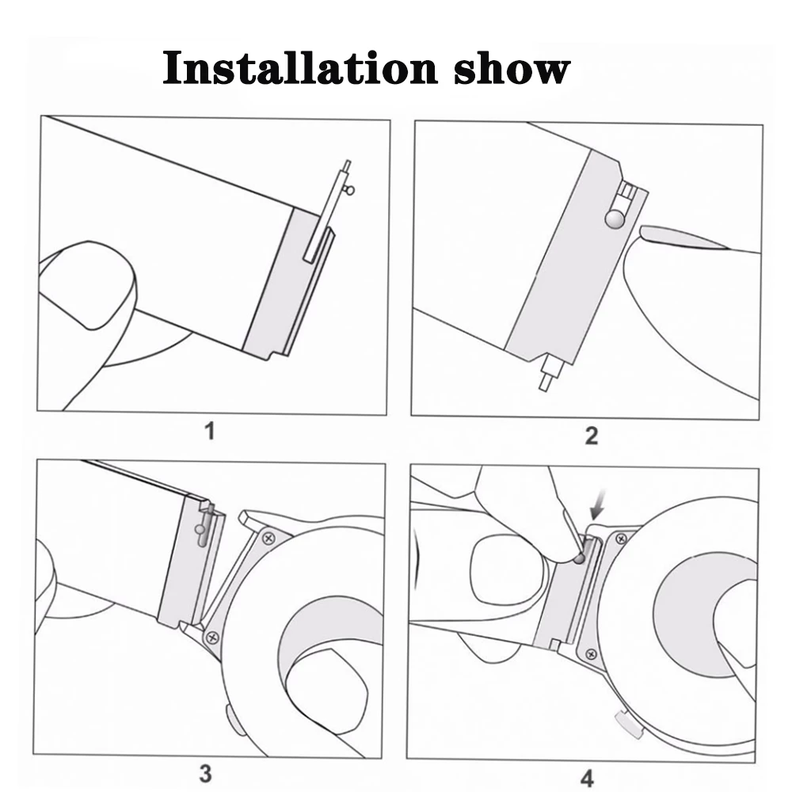 Installation show

1

2

3

4