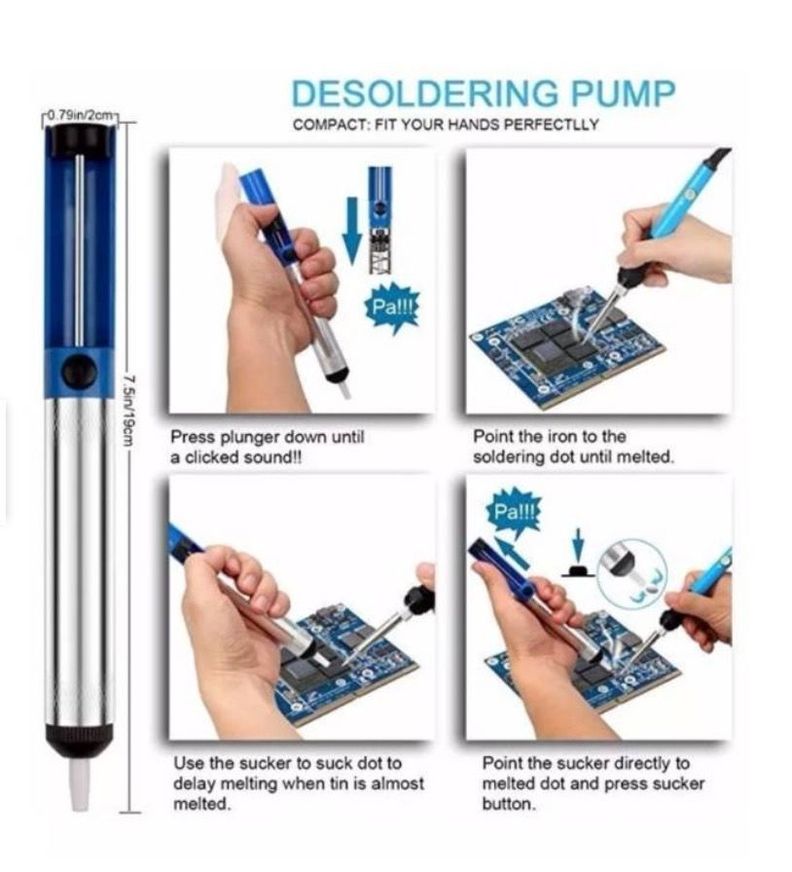 DESOLDERING PUMP

COMPACT: FIT YOUR HANDS PERFECTLLY

0.79in/2cm

7.5in/19cm

Pa!!!

Press plunger down until a clicked sound!!

Point the iron to the soldering dot until melted.

Pa!!!

Use the sucker to suck dot to delay melting when tin is almost melted.

Point the sucker directly to melted dot and press sucker button.