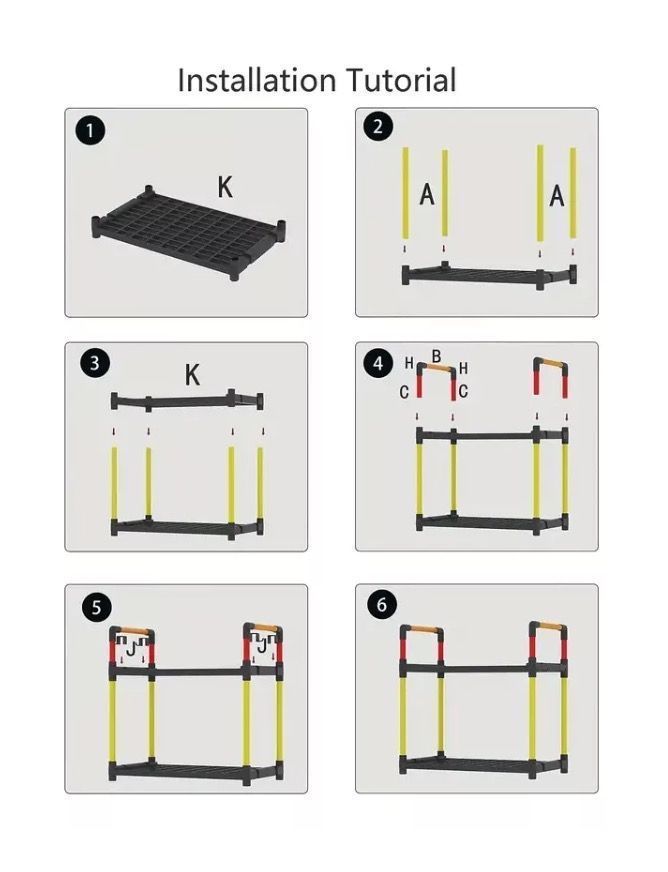 Installation Tutorial

1
K

2
A
A

3
K

4
H B H
C C

5
J J

6