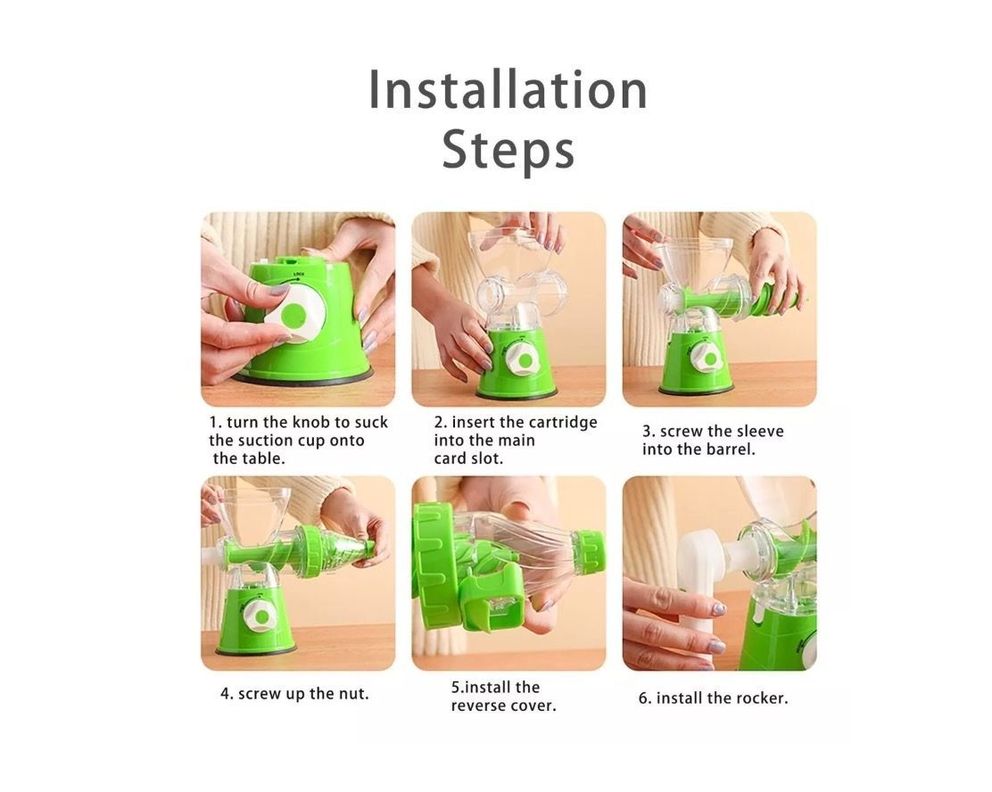 Installation Steps

LOCK

1. turn the knob to suck the suction cup onto the table.

2. insert the cartridge into the main card slot.

3. screw the sleeve into the barrel.

4. screw up the nut.

5.install the reverse cover.

6. install the rocker.