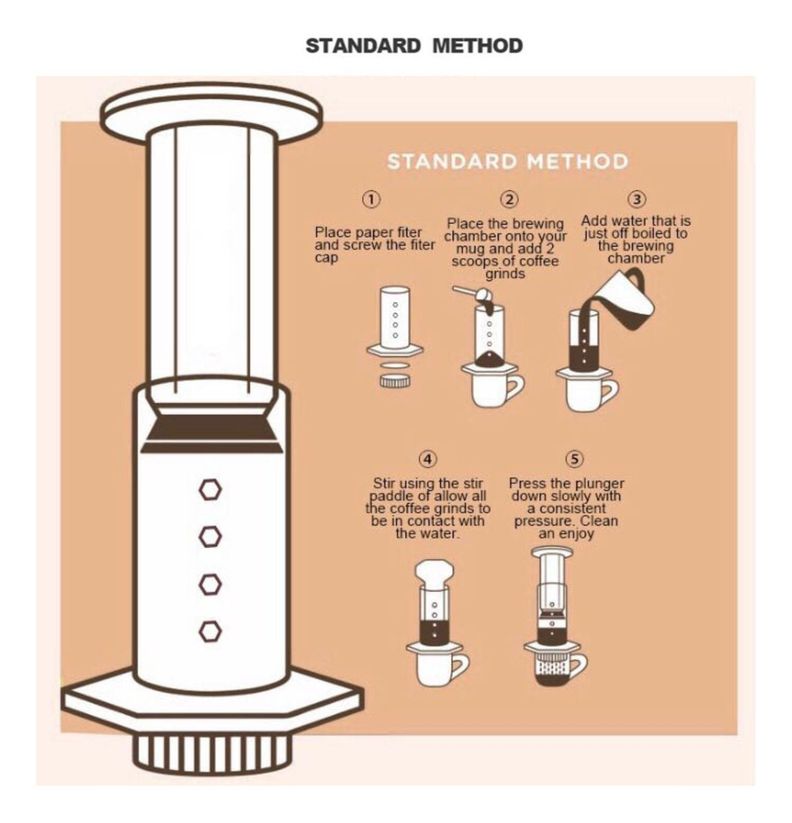 STANDARD METHOD

STANDARD METHOD

①
Place paper fiter and screw the fiter cap

②
Place the brewing chamber onto your mug and add 2 scoops of coffee grinds

③
Add water that is just off boiled to the brewing chamber

④
Stir using the stir paddle of allow all the coffee grinds to be in contact with the water.

⑤
Press the plunger down slowly with a consistent pressure. Clean an enjoy