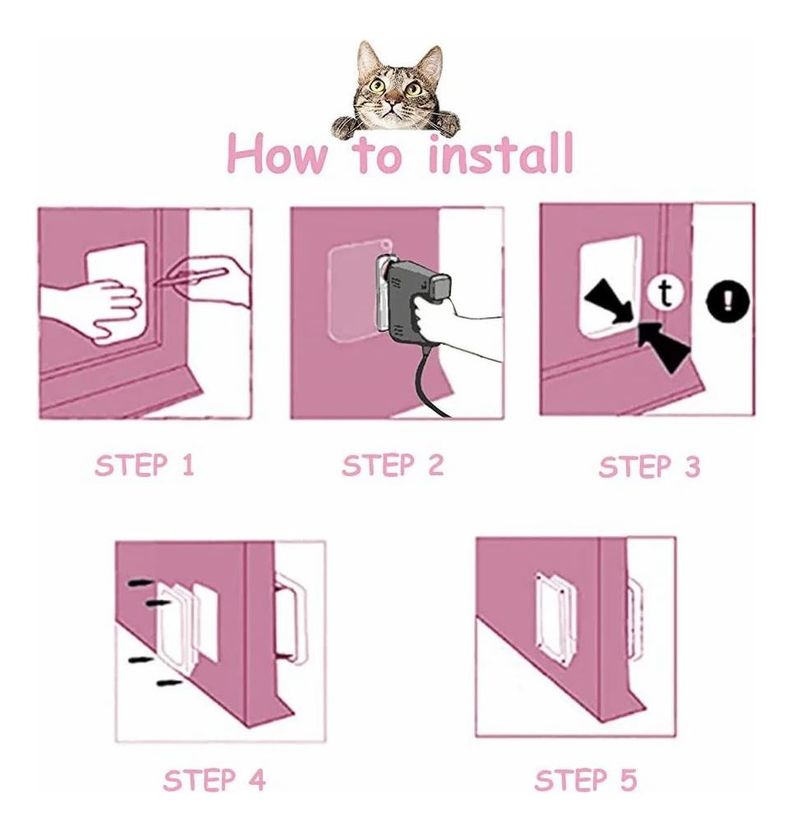 How to install

t

!

STEP 1

STEP 2

STEP 3

STEP 4

STEP 5