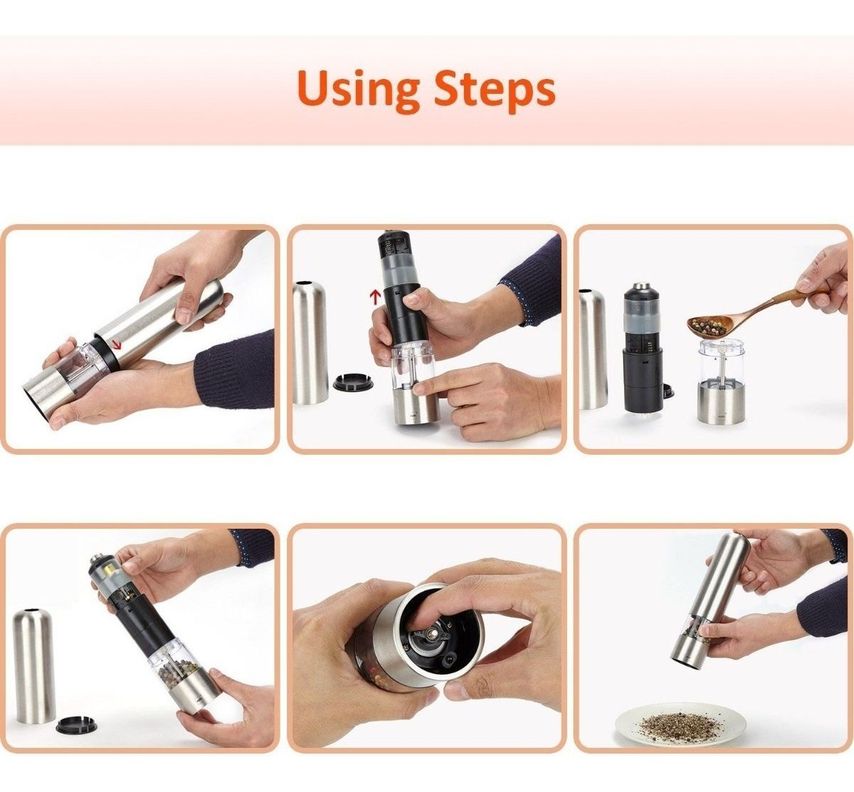 Using Steps