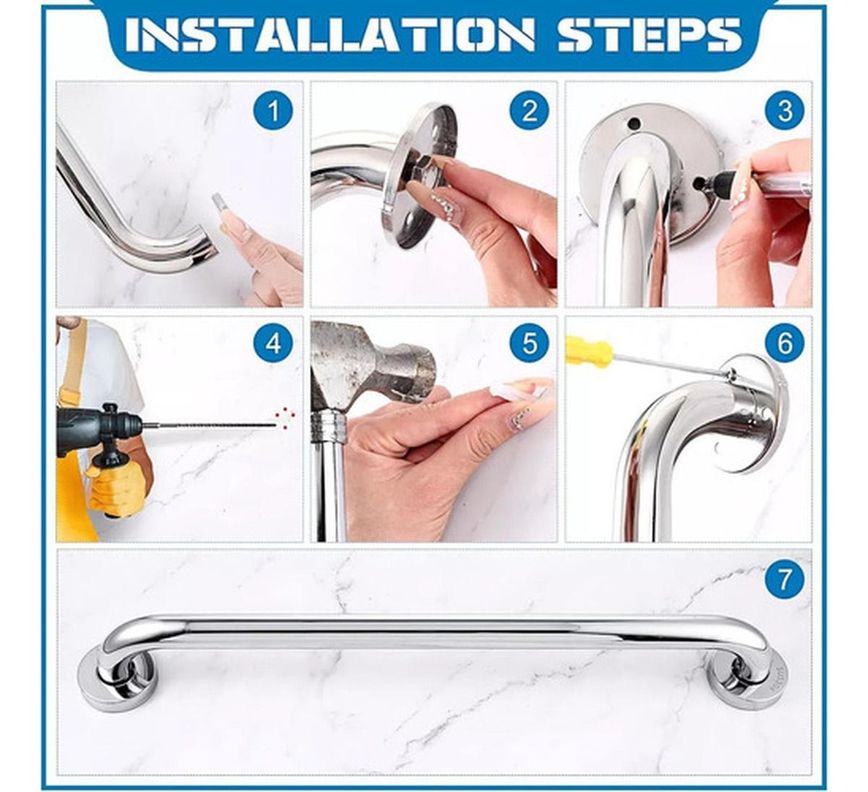 INSTALLATION STEPS

1

2

3

4

5

6

7