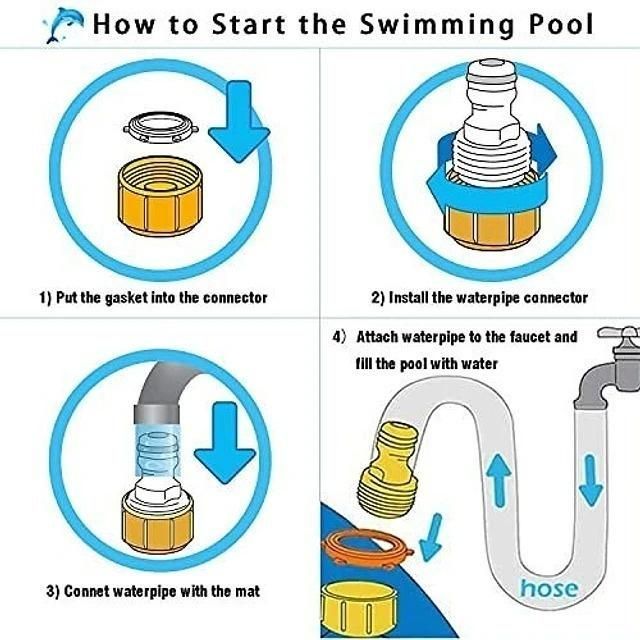 How to Start the Swimming Pool

1) Put the gasket into the connector

2) Install the waterpipe connector

3) Connet waterpipe with the mat

4) Attach waterpipe to the faucet and fill the pool with water

hose