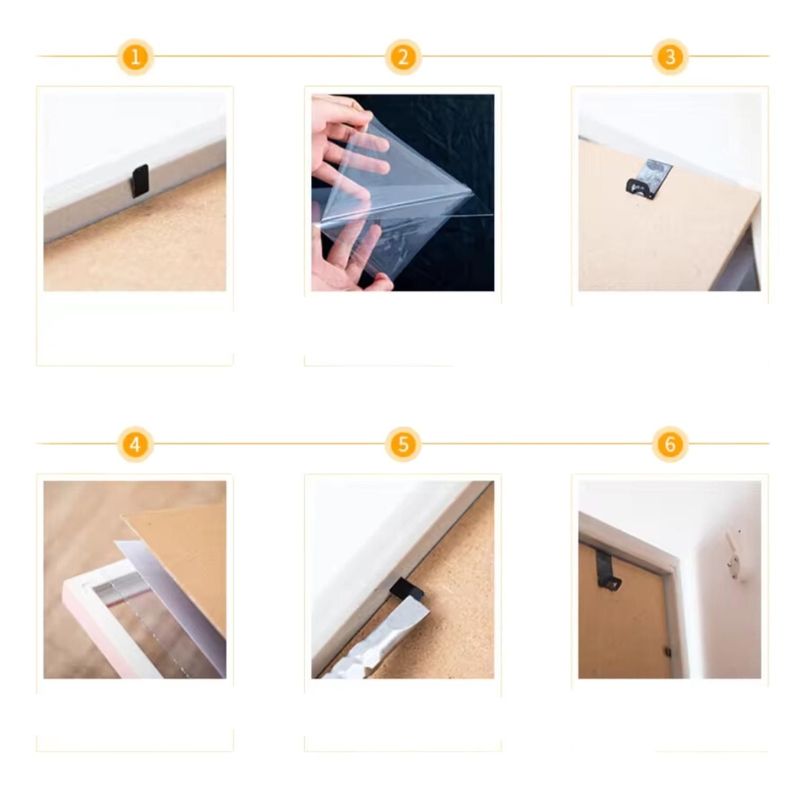 1
2
3
4
5
6