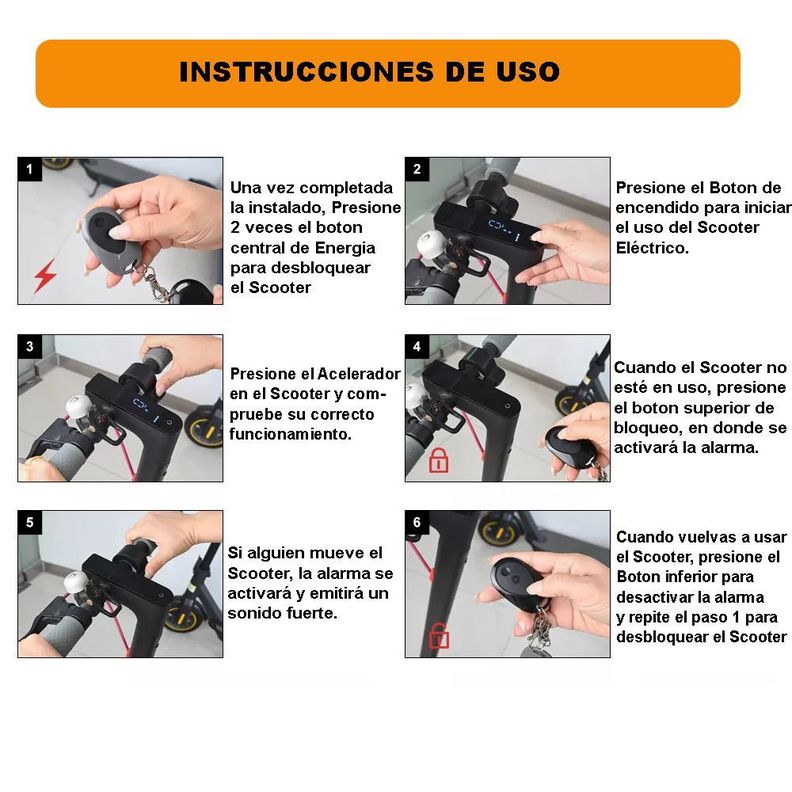 INSTRUCCIONES DE USO

1

Una vez completada la instalado, Presione 2 veces el boton central de Energia para desbloquear el Scooter

2

Presione el Boton de encendido para iniciar el uso del Scooter Eléctrico.

3

Presione el Acelerador en el Scooter y compruebe su correcto funcionamiento.

4

Cuando el Scooter no esté en uso, presione el boton superior de bloqueo, en donde se activará la alarma.

5

Si alguien mueve el Scooter, la alarma se activará y emitirá un sonido fuerte.

6

Cuando vuelvas a usar el Scooter, presione el Boton inferior para desactivar la alarma y repite el paso 1 para desbloquear el Scooter