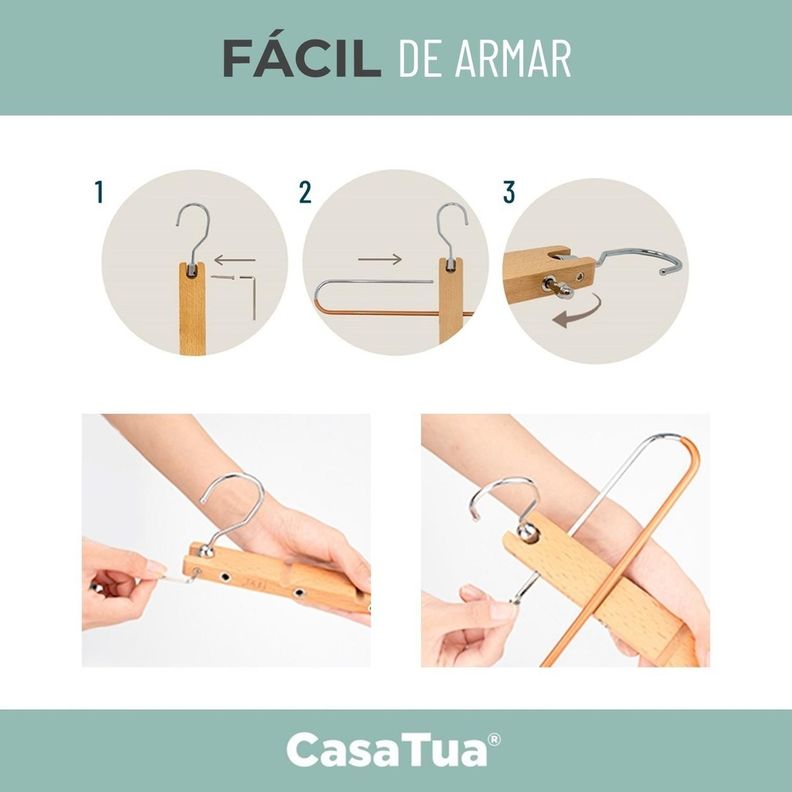 FÁCIL DE ARMAR

1

2

3

CasaTua®