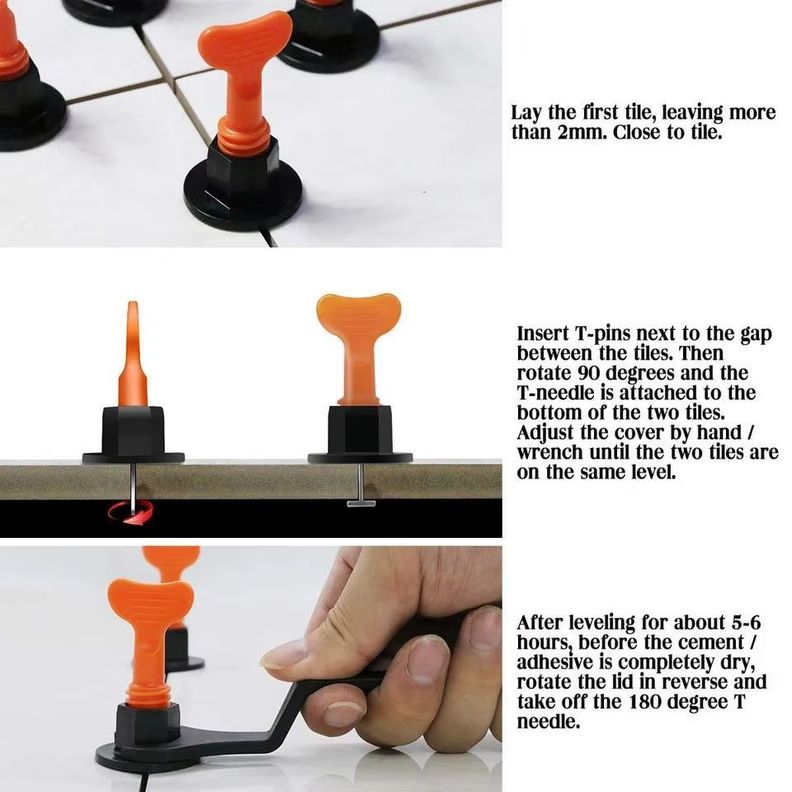 Lay the first tile, leaving more than 2mm. Close to tile.

Insert T-pins next to the gap between the tiles. Then rotate 90 degrees and the T-needle is attached to the bottom of the two tiles. Adjust the cover by hand / wrench until the two tiles are on the same level.

After leveling for about 5-6 hours, before the cement / adhesive is completely dry, rotate the lid in reverse and take off the 180 degree T needle.