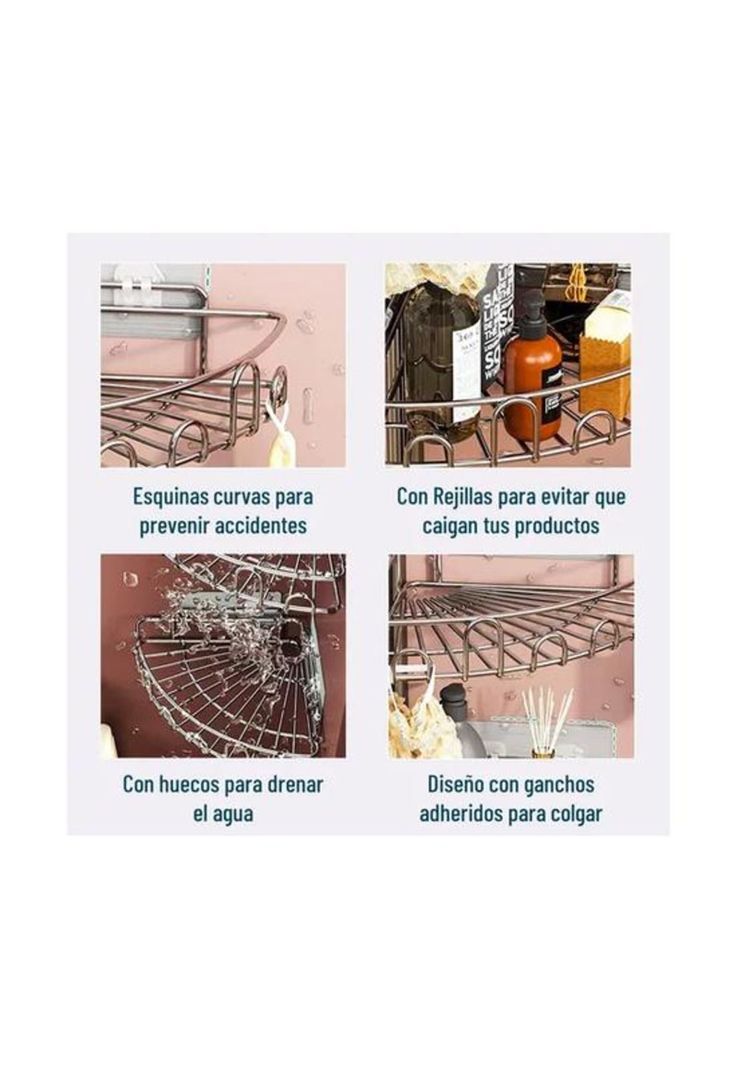 Esquinas curvas para prevenir accidentes

Con Rejillas para evitar que caigan tus productos

Con huecos para drenar el agua

Diseño con ganchos adheridos para colgar