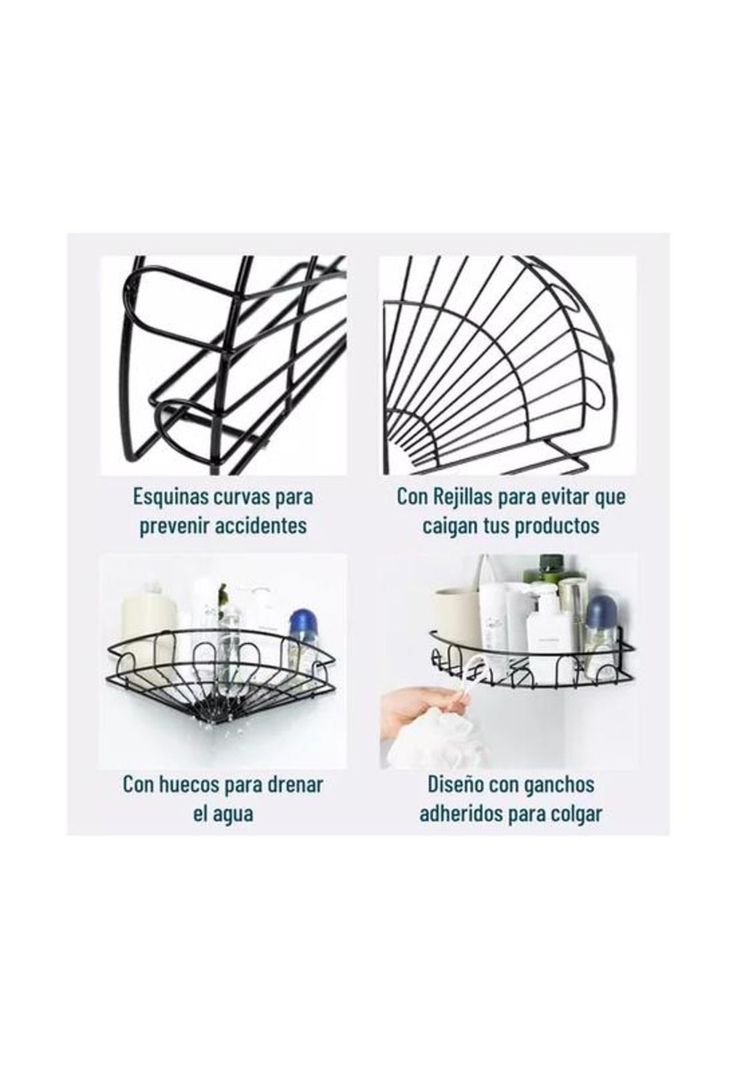 Esquinas curvas para prevenir accidentes

Con Rejillas para evitar que caigan tus productos

Con huecos para drenar el agua

Diseño con ganchos adheridos para colgar