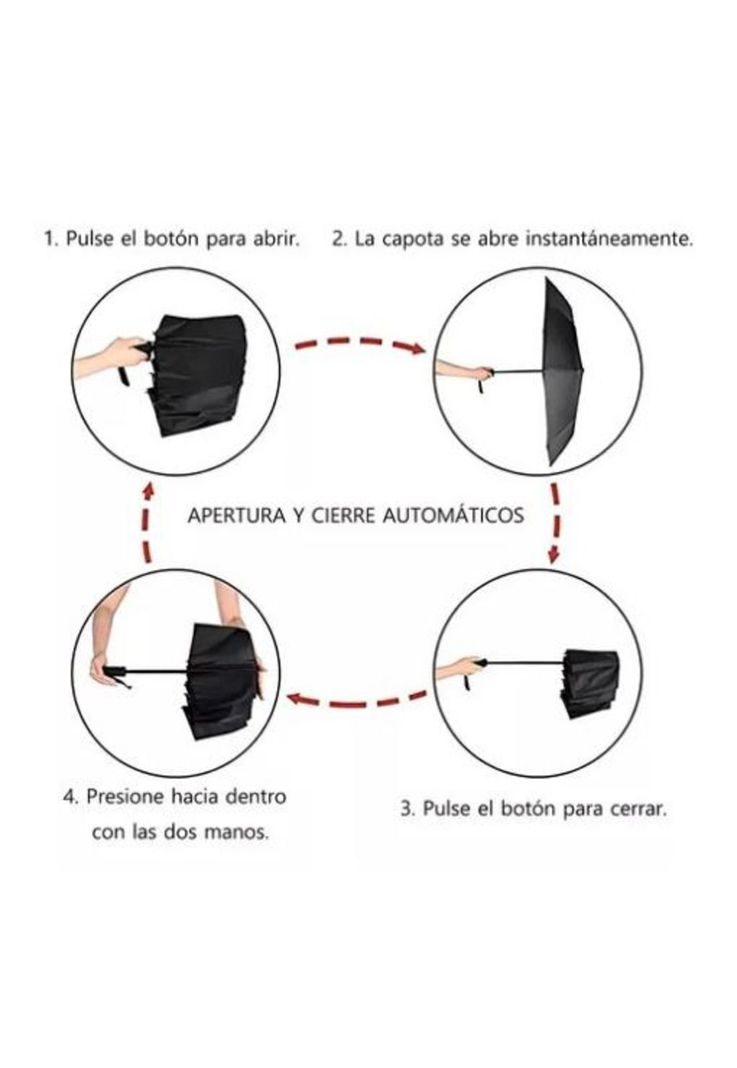 1. Pulse el botón para abrir.

2. La capota se abre instantáneamente.

APERTURA Y CIERRE AUTOMÁTICOS

4. Presione hacia dentro con las dos manos.

3. Pulse el botón para cerrar.