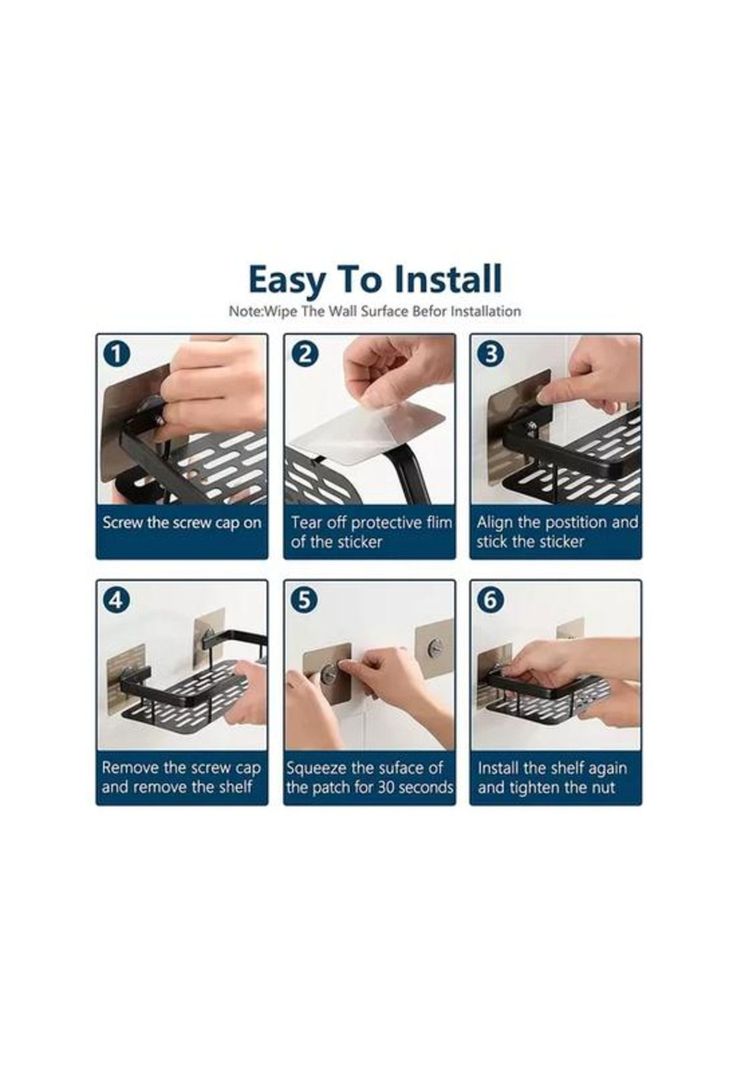 Easy To Install
Note:Wipe The Wall Surface Befor Installation

1
Screw the screw cap on

2
Tear off protective flim of the sticker

3
Align the postition and stick the sticker

4
Remove the screw cap and remove the shelf

5
Squeeze the suface of the patch for 30 seconds

6
Install the shelf again and tighten the nut