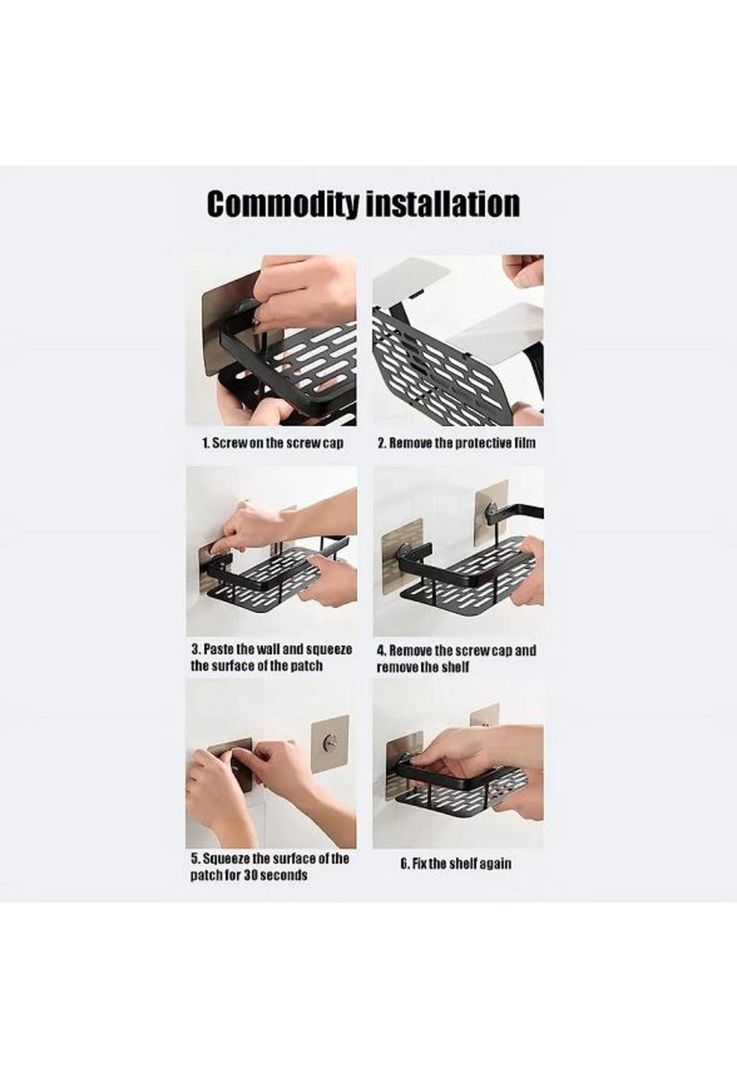 Commodity installation

1. Screw on the screw cap

2. Remove the protective film

3. Paste the wall and squeeze the surface of the patch

4. Remove the screw cap and remove the shelf

5. Squeeze the surface of the patch for 30 seconds

6. Fix the shelf again