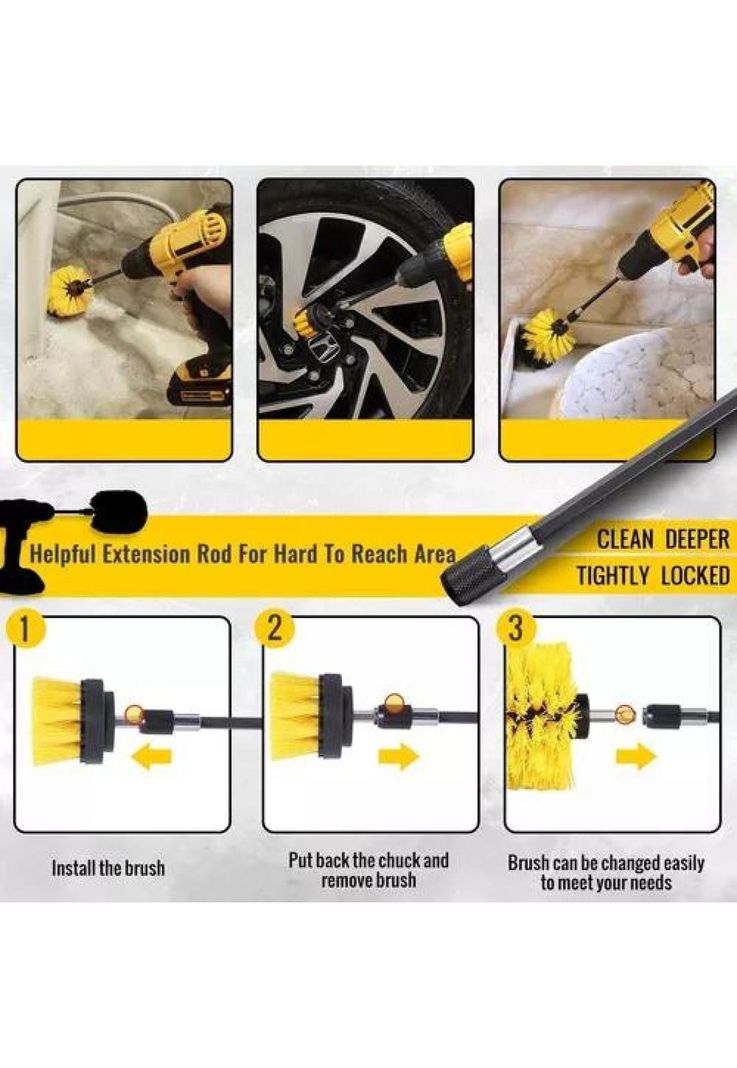 Helpful Extension Rod For Hard To Reach Area

CLEAN DEEPER

TIGHTLY LOCKED

1

2

3

Install the brush

Put back the chuck and remove brush

Brush can be changed easily to meet your needs